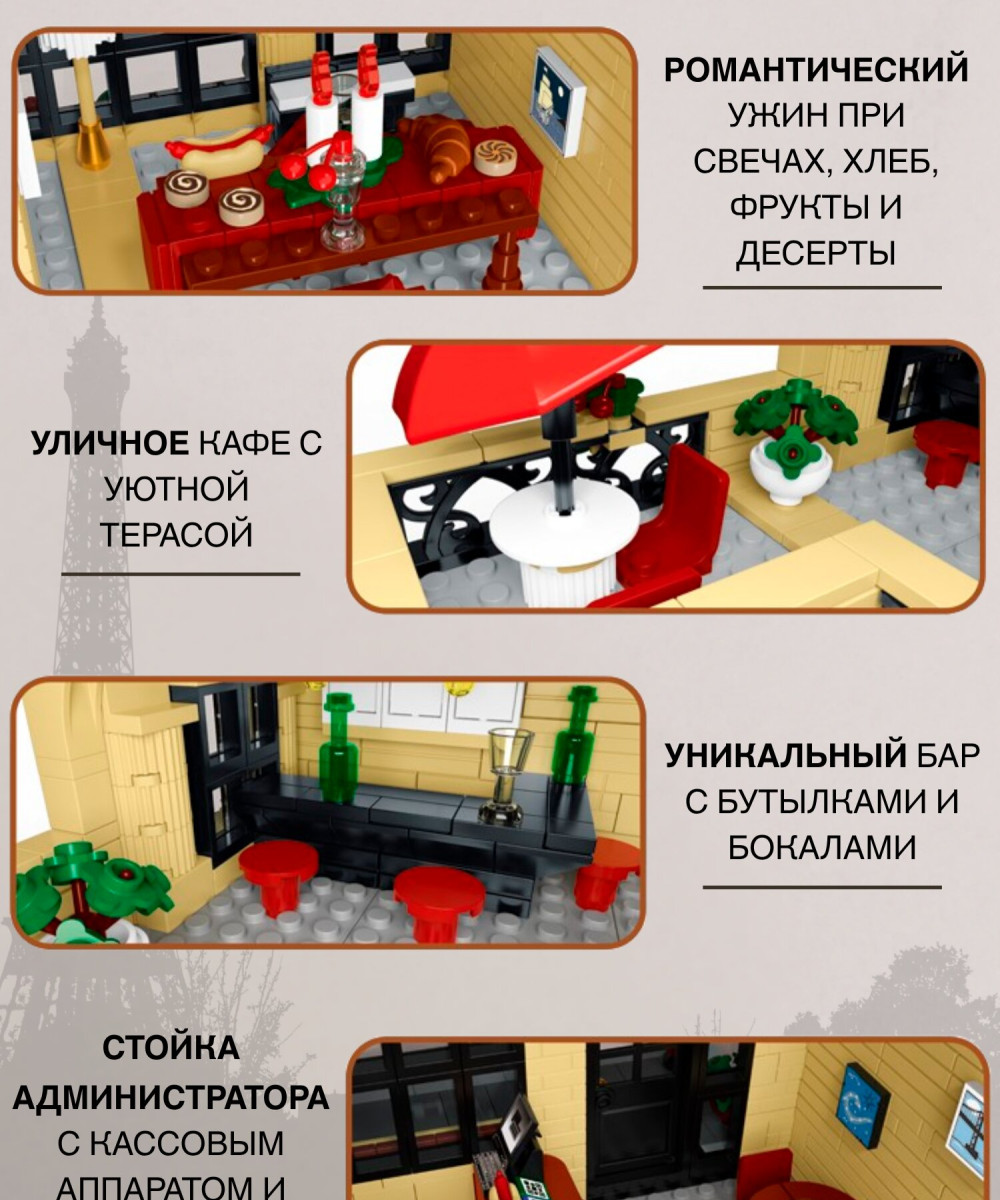 РОМАНТИЧЕСКИЙ УЖИН ПРИ СВЕЧАХ, ХЛЕБ, ФРУКТЫ И ДЕСЕРТЫ

УЛИЧНОЕ КАФЕ С УЮТНОЙ ТЕРАСОЙ

УНИКАЛЬНЫЙ БАР С БУТЫЛКАМИ И БОКАЛАМИ

СТОЙКА АДМИНИСТРАТОРА С КАССОВЫМ АППАРАТОМ И